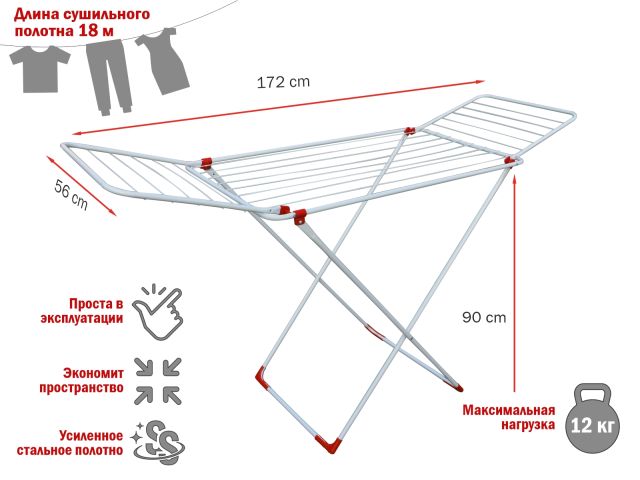 Длина сушильного полотна 18 м

172 cm

56 cm

90 cm

Проста в эксплуатации

Экономит пространство

Усиленное стальное полотно

Максимальная нагрузка

12 кг