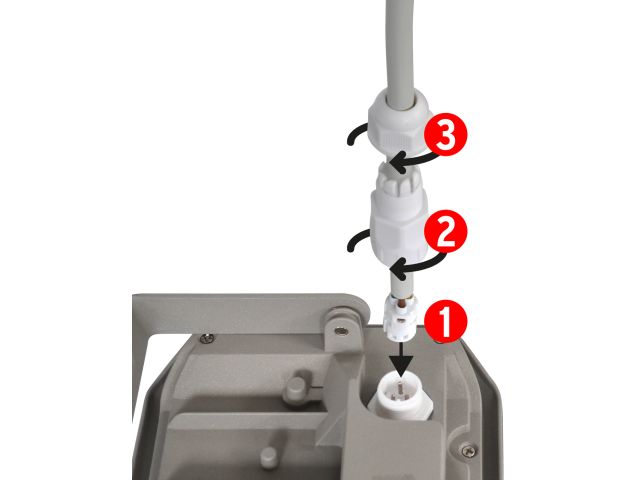 3

2

1