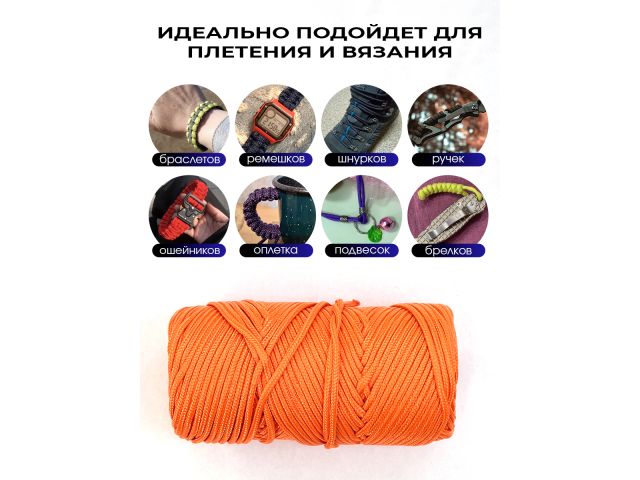 ИДЕАЛЬНО ПОДОЙДЕТ ДЛЯ ПЛЕТЕНИЯ И ВЯЗАНИЯ

браслетов

ремешков

шнурков

ручек

ошейников

оплетка

подвесок

брелков