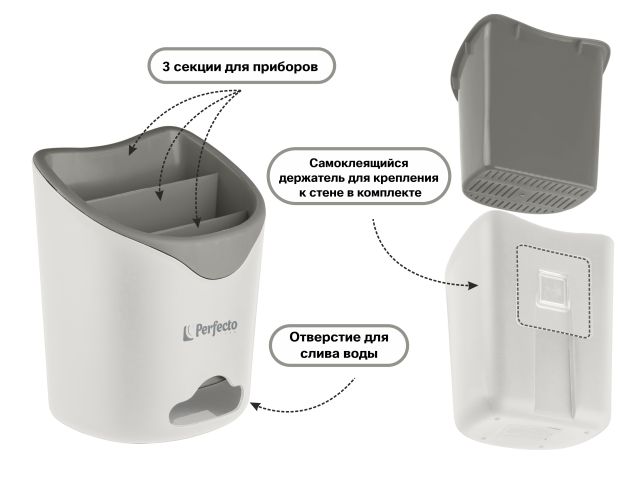 3 секции для приборов

Самоклеящийся держатель для крепления к стене в комплекте

Perfecto

Отверстие для слива воды