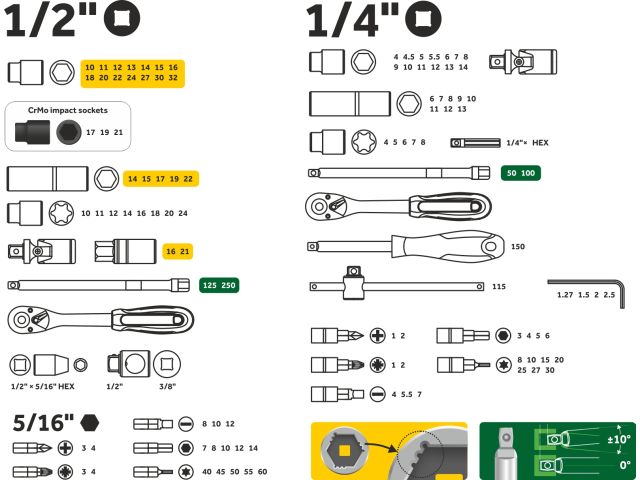 1/2"

10 11 12 13 14 15 16
18 20 22 24 27 30 32

CrMo impact sockets
17 19 21

14 15 17 19 22

10 11 12 14 16 18 20 24

16 21

125 250

1/2" × 5/16" HEX
1/2"
3/8"

5/16"

3 4
3 4

8 10 12
7 8 10 12 14
40 45 50 55 60

1/4"

4 4.5 5 5.5 6 7 8
9 10 11 12 13 14

6 7 8 9 10
11 12 13

4 5 6 7 8

1/4"× HEX

50 100

150

115

1.27 1.5 2 2.5

1 2
1 2
4 5.5 7

3 4 5 6
8 10 15 20
25 27 30

±10°
0°